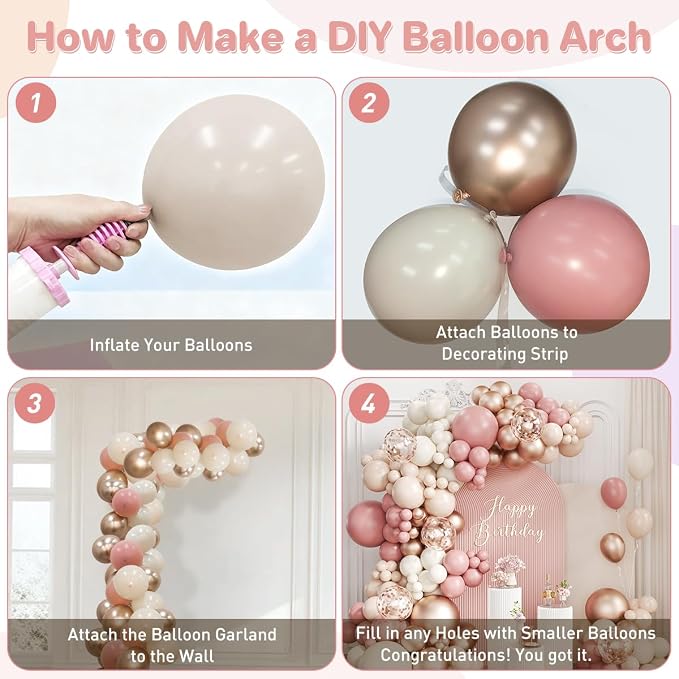 How to Make a DIY Balloon Arch

1

Inflate Your Balloons

2

Attach Balloons to Decorating Strip

3

Attach the Balloon Garland to the Wall

4

Happy Birthday

Fill in any Holes with Smaller Balloons Congratulations! You got it.