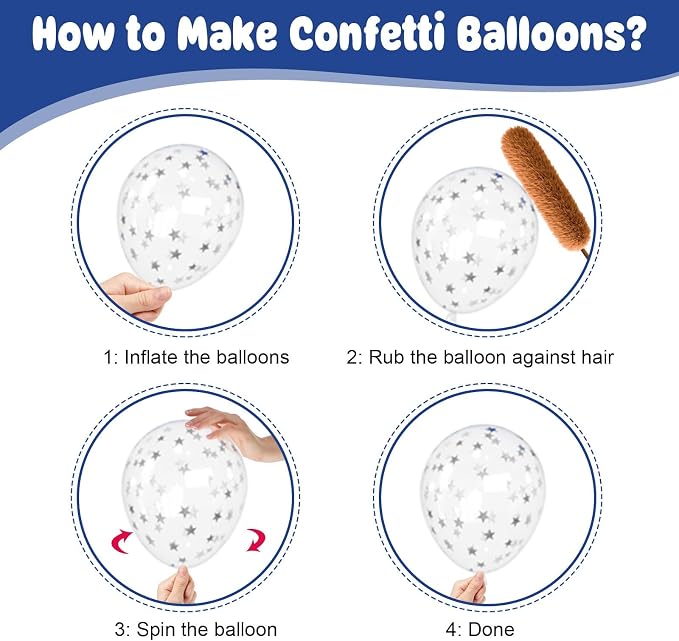 How to Make Confetti Balloons?

1: Inflate the balloons

2: Rub the balloon against hair

3: Spin the balloon

4: Done