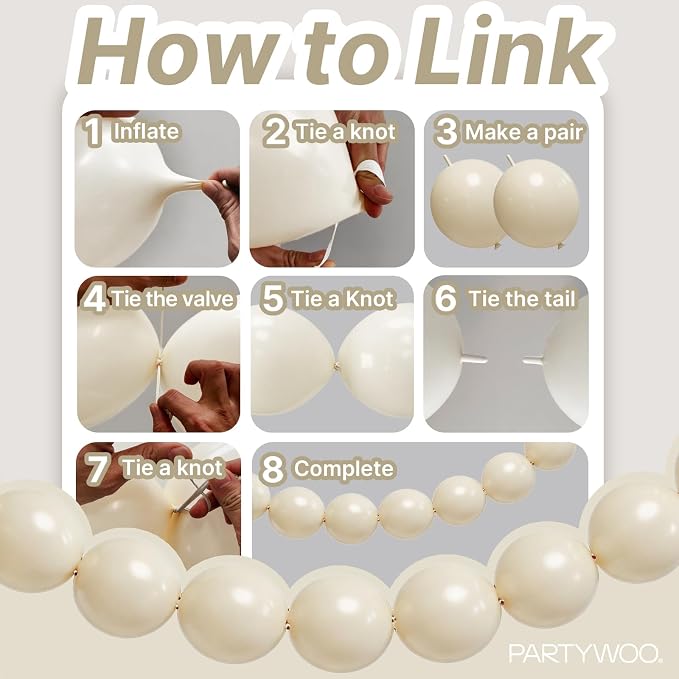 How to Link

1 Inflate

2 Tie a knot

3 Make a pair

4 Tie the valve

5 Tie a Knot

6 Tie the tail

7 Tie a knot

8 Complete

PARTYWOO.