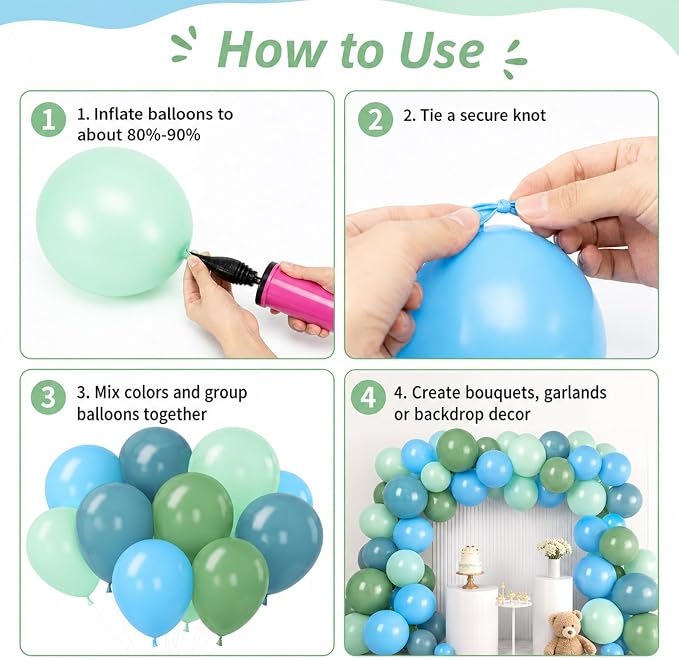 How to Use

1
1. Inflate balloons to about 80%-90%

2
2. Tie a secure knot

3
3. Mix colors and group balloons together

4
4. Create bouquets, garlands or backdrop decor