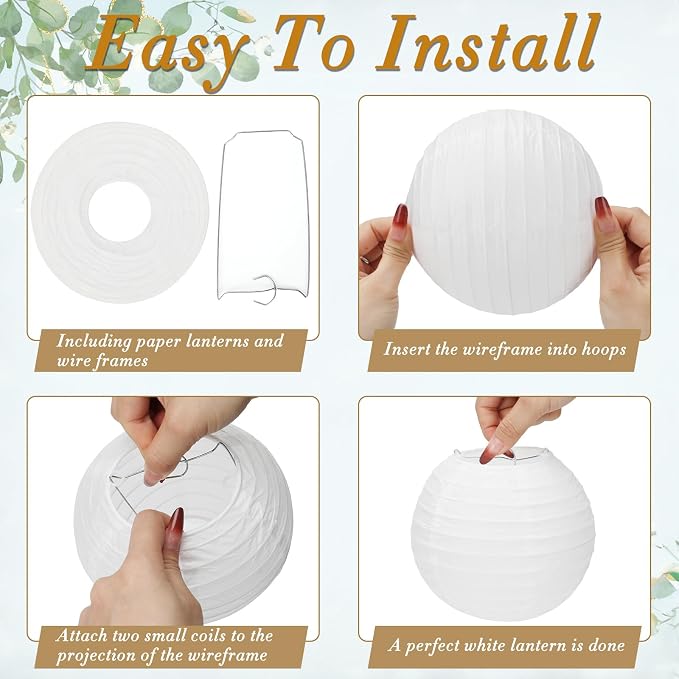 Easy To Install

Including paper lanterns and wire frames

Insert the wireframe into hoops

Attach two small coils to the projection of the wireframe

A perfect white lantern is done