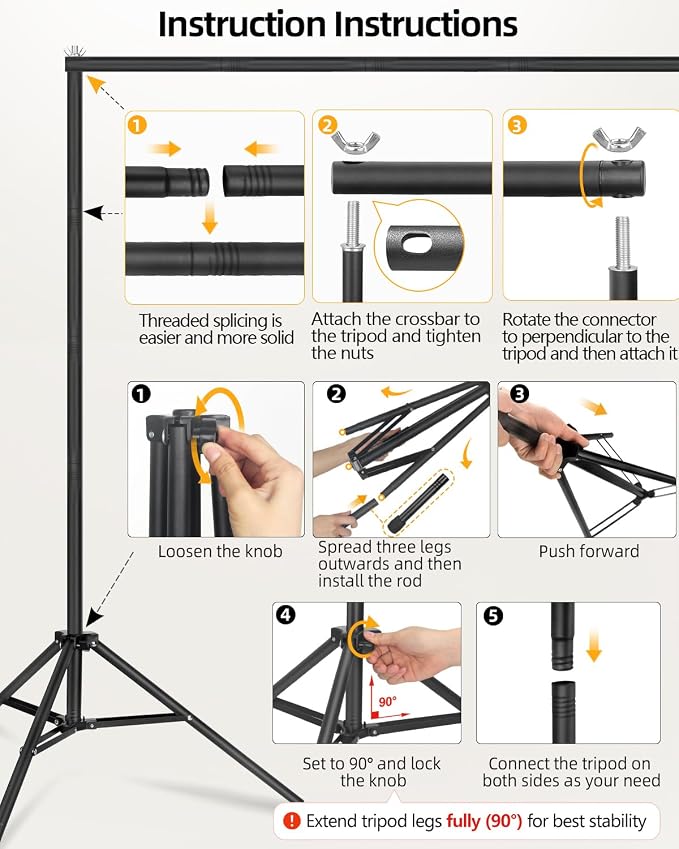 Instruction Instructions

1

Threaded splicing is easier and more solid

2

Attach the crossbar to the tripod and tighten the nuts

3

Rotate the connector to perpendicular to the tripod and then attach it

1

Loosen the knob

2

Spread three legs outwards and then install the rod

3

Push forward

4

90°

Set to 90° and lock the knob

5

Connect the tripod on both sides as your need

! Extend tripod legs fully (90°) for best stability