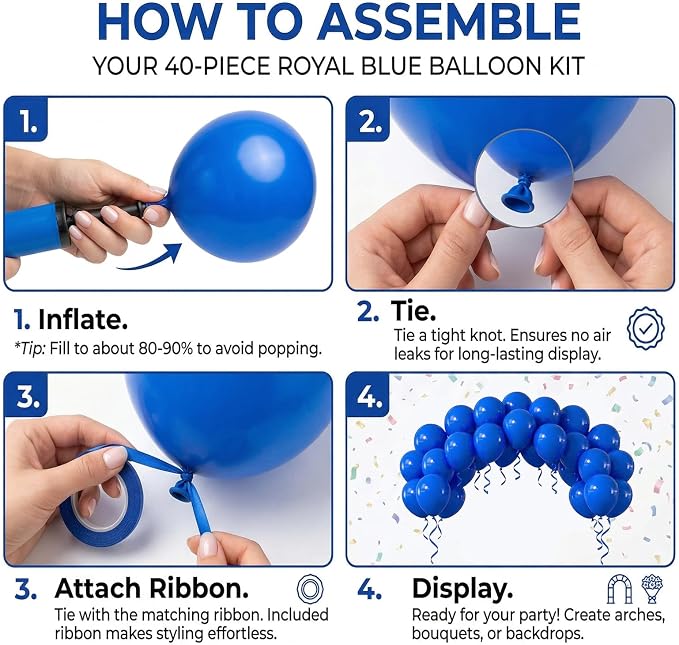 HOW TO ASSEMBLE
YOUR 40-PIECE ROYAL BLUE BALLOON KIT

1.

2.

1. Inflate.
*Tip: Fill to about 80-90% to avoid popping.

2. Tie.
Tie a tight knot. Ensures no air leaks for long-lasting display.

3.

4.

3. Attach Ribbon.
Tie with the matching ribbon. Included ribbon makes styling effortless.

4. Display.
Ready for your party! Create arches, bouquets, or backdrops.