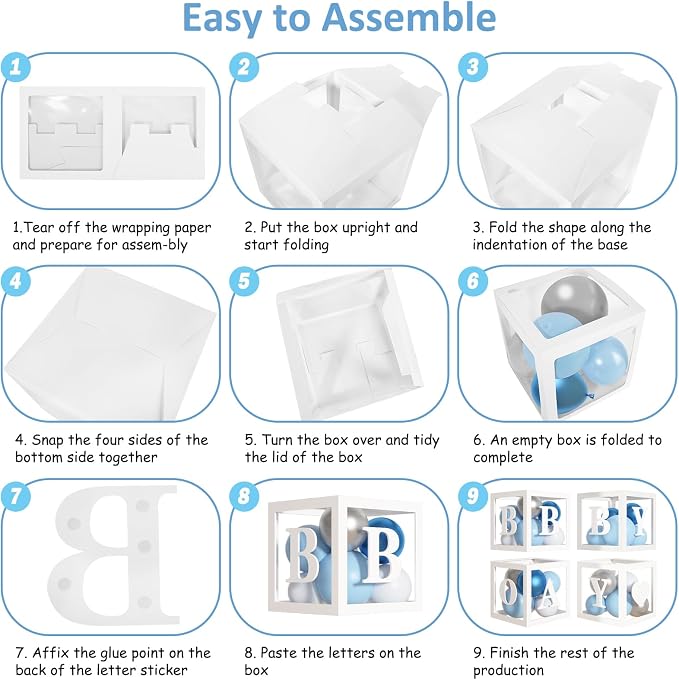 Easy to Assemble

1

1.Tear off the wrapping paper and prepare for assem-bly

2

2. Put the box upright and start folding

3

3. Fold the shape along the indentation of the base

4

4. Snap the four sides of the bottom side together

5

5. Turn the box over and tidy the lid of the box

6

6. An empty box is folded to complete

7

B

7. Affix the glue point on the back of the letter sticker

8

B B

8. Paste the letters on the box

9

B B B Y
O A Y

9. Finish the rest of the production