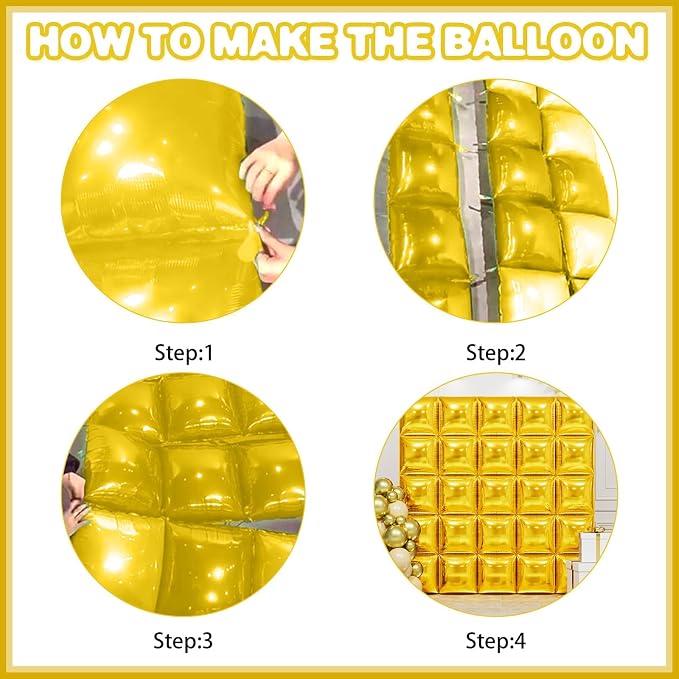 HOW TO MAKE THE BALLOON

Step:1

Step:2

Step:3

Step:4