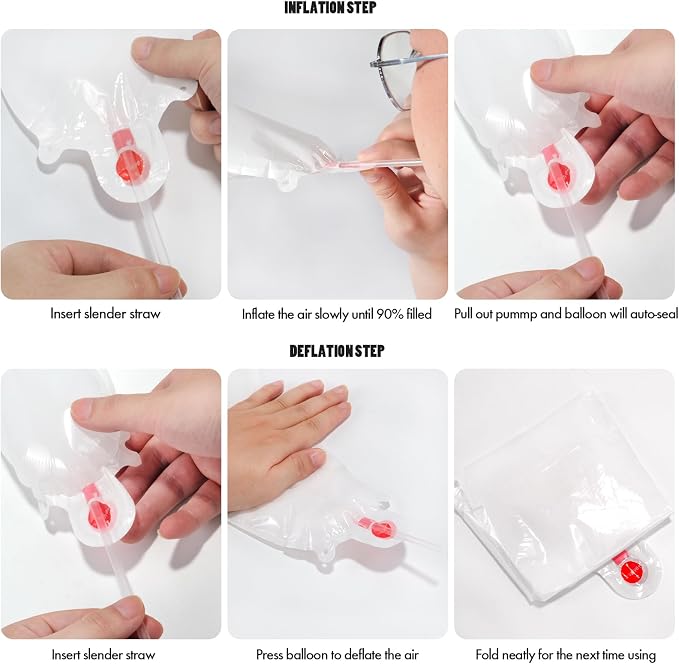 INFLATION STEP

Insert slender straw

Inflate the air slowly until 90% filled

Pull out pummp and balloon will auto-seal

DEFLATION STEP

Insert slender straw

Press balloon to deflate the air

Fold neatly for the next time using