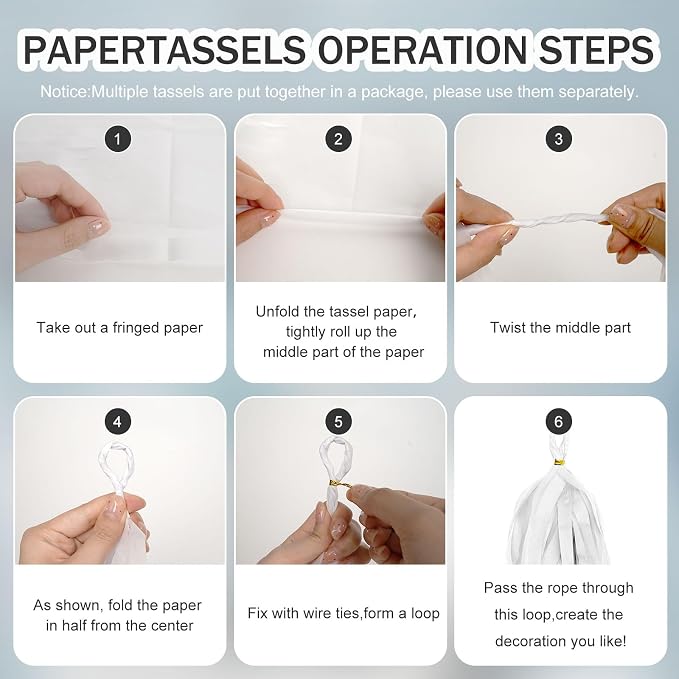 PAPERTASSELS OPERATION STEPS

Notice:Multiple tassels are put together in a package, please use them separately.

1

Take out a fringed paper

2

Unfold the tassel paper, tightly roll up the middle part of the paper

3

Twist the middle part

4

As shown, fold the paper in half from the center

5

Fix with wire ties,form a loop

6

Pass the rope through this loop,create the decoration you like!