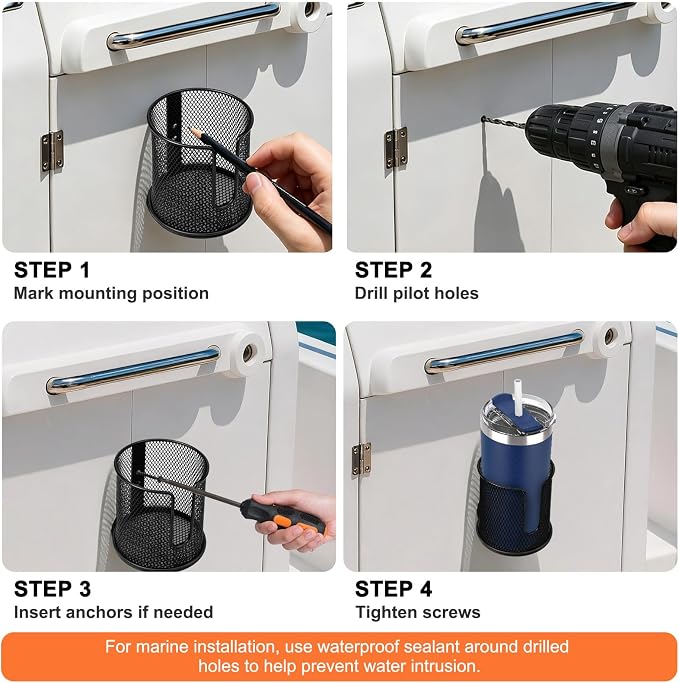 STEP 1
Mark mounting position

STEP 2
Drill pilot holes

STEP 3
Insert anchors if needed

STEP 4
Tighten screws

For marine installation, use waterproof sealant around drilled holes to help prevent water intrusion.