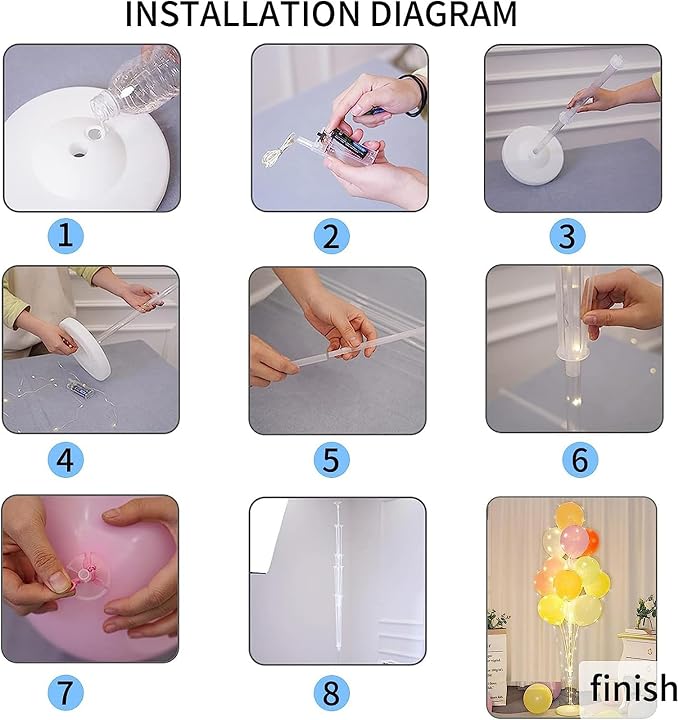 INSTALLATION DIAGRAM

1

2

3

4

5

6

7

8

finish