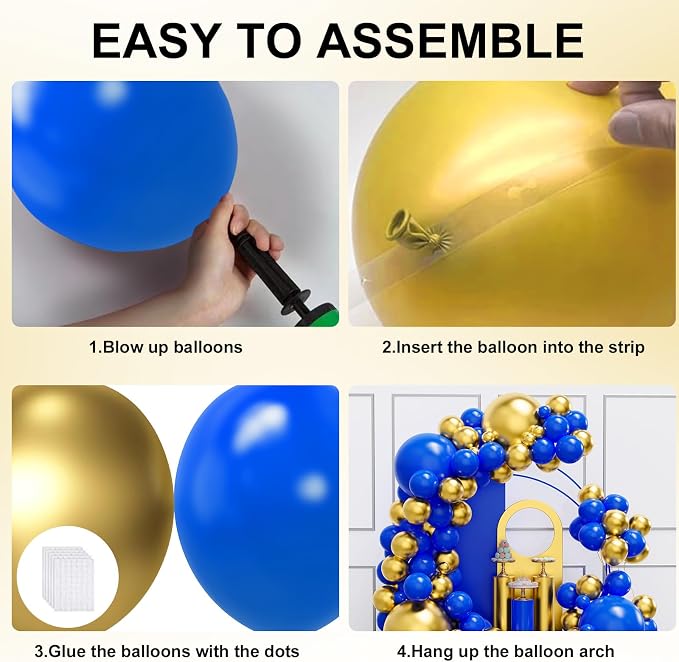 EASY TO ASSEMBLE

1.Blow up balloons

2.Insert the balloon into the strip

3.Glue the balloons with the dots

4.Hang up the balloon arch