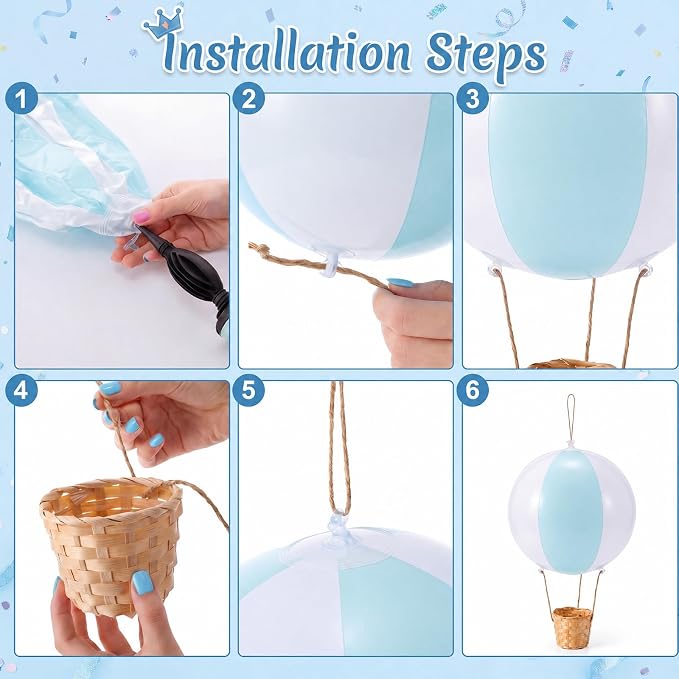 Installation Steps

1

2

3

4

5

6