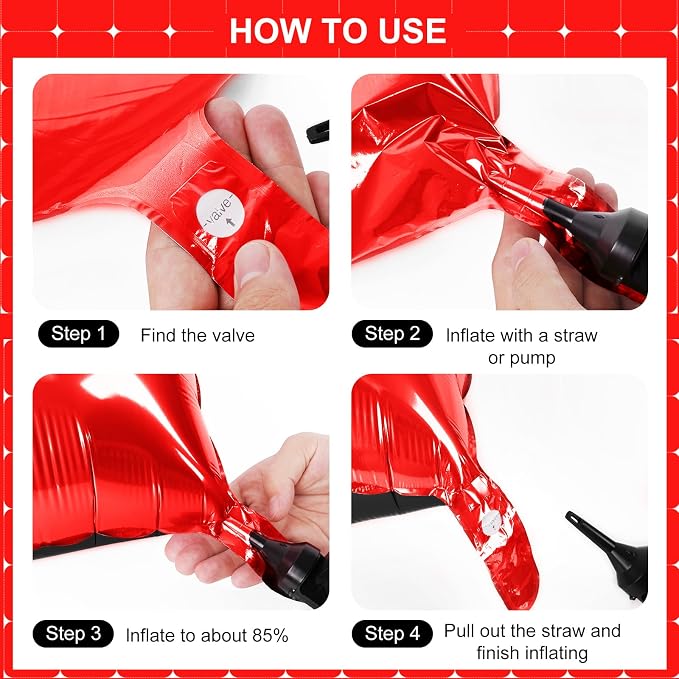 HOW TO USE

-valve-

Step 1 Find the valve

Step 2 Inflate with a straw or pump

Step 3 Inflate to about 85%

Step 4 Pull out the straw and finish inflating