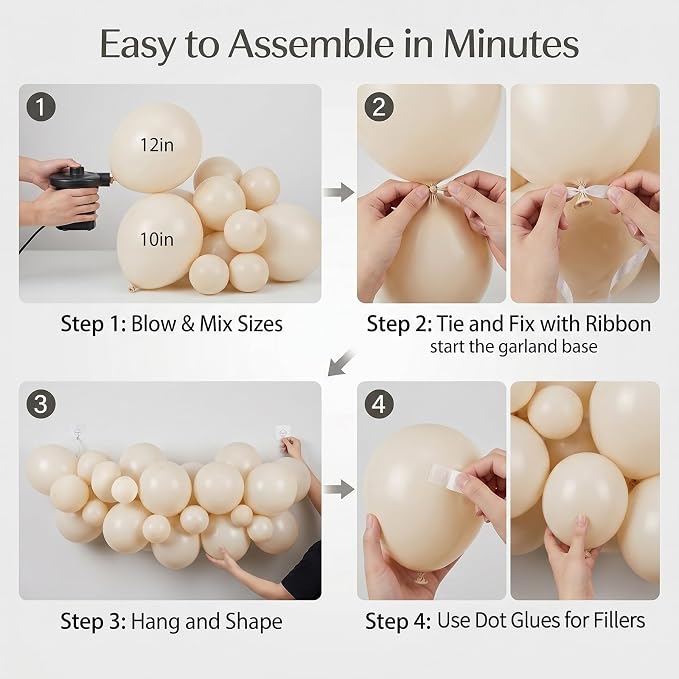 Easy to Assemble in Minutes

1

12in

10in

Step 1: Blow & Mix Sizes

2

Step 2: Tie and Fix with Ribbon
start the garland base

3

Step 3: Hang and Shape

4

Step 4: Use Dot Glues for Fillers