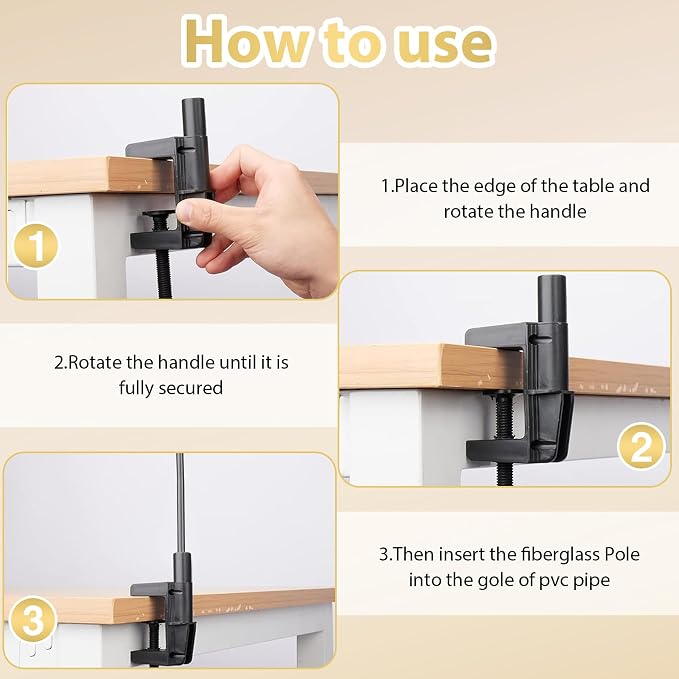 How to use

1

1.Place the edge of the table and rotate the handle

2.Rotate the handle until it is fully secured

2

3

3.Then insert the fiberglass Pole into the gole of pvc pipe