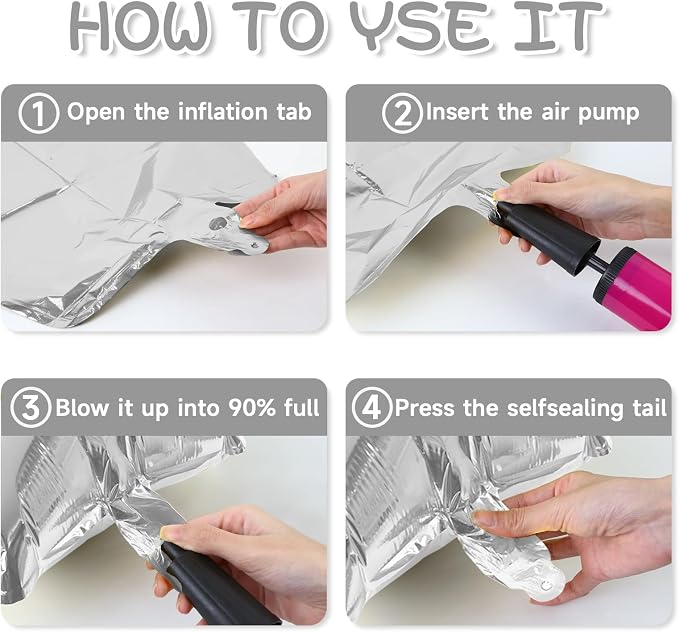 HOW TO YSE IT

① Open the inflation tab

② Insert the air pump

③ Blow it up into 90% full

④ Press the selfsealing tail