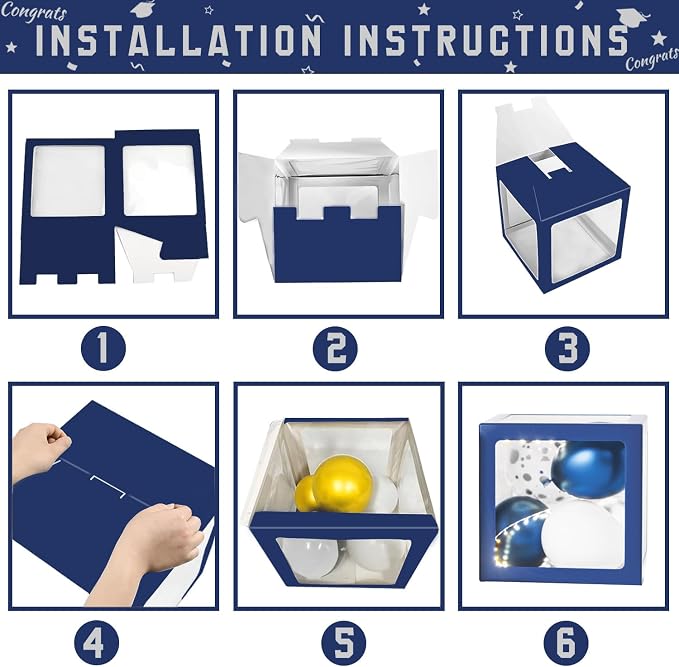 Congrats
INSTALLATION INSTRUCTIONS
Congrats

1

2

3

4

5

6