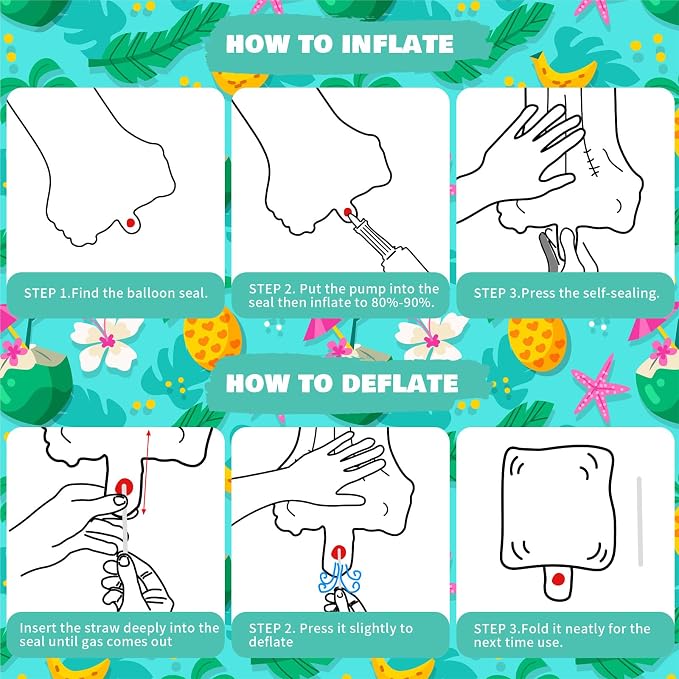 HOW TO INFLATE

STEP 1.Find the balloon seal.

STEP 2. Put the pump into the seal then inflate to 80%-90%.

STEP 3.Press the self-sealing.

HOW TO DEFLATE

Insert the straw deeply into the seal until gas comes out

STEP 2. Press it slightly to deflate

STEP 3.Fold it neatly for the next time use.