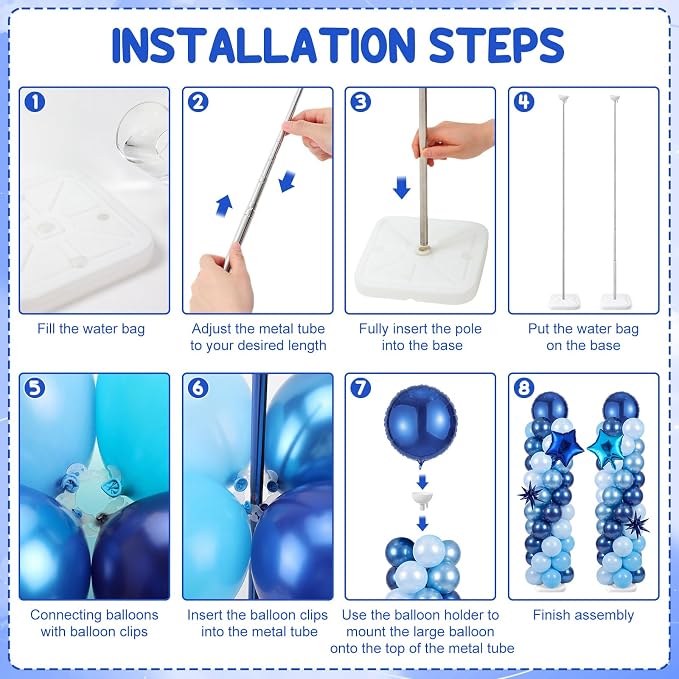 INSTALLATION STEPS

1
Fill the water bag

2
Adjust the metal tube to your desired length

3
Fully insert the pole into the base

4
Put the water bag on the base

5
Connecting balloons with balloon clips

6
Insert the balloon clips into the metal tube

7
Use the balloon holder to mount the large balloon onto the top of the metal tube

8
Finish assembly