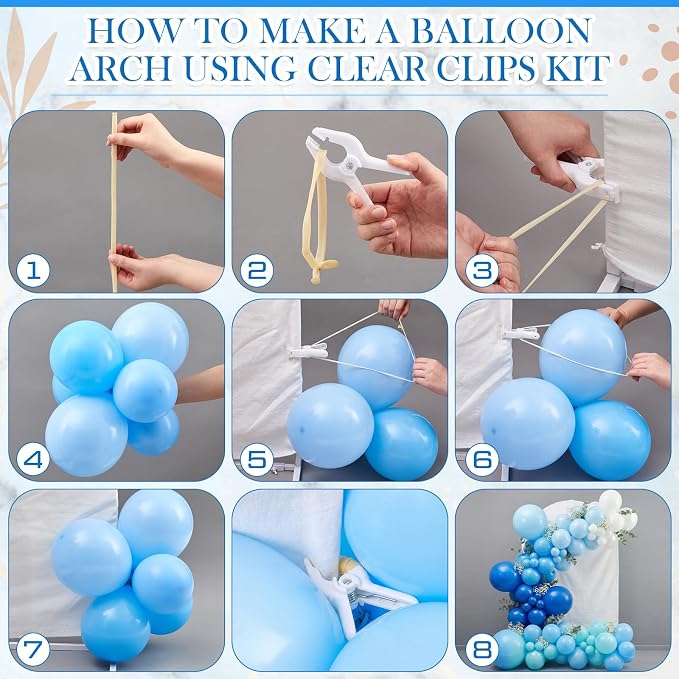 HOW TO MAKE A BALLOON ARCH USING CLEAR CLIPS KIT

1

2

3

4

5

6

7

8