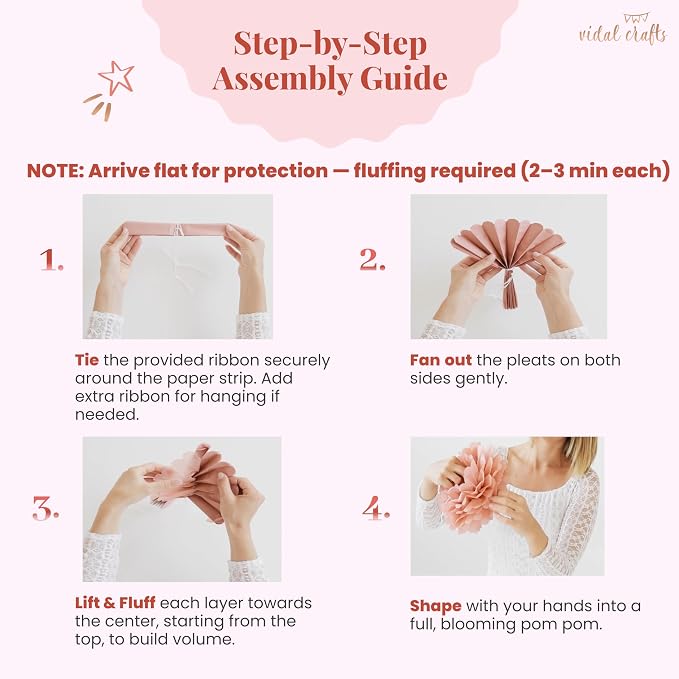 Step-by-Step Assembly Guide

vidal crafts

NOTE: Arrive flat for protection — fluffing required (2–3 min each)

1.

Tie the provided ribbon securely around the paper strip. Add extra ribbon for hanging if needed.

2.

Fan out the pleats on both sides gently.

3.

Lift & Fluff each layer towards the center, starting from the top, to build volume.

4.

Shape with your hands into a full, blooming pom pom.