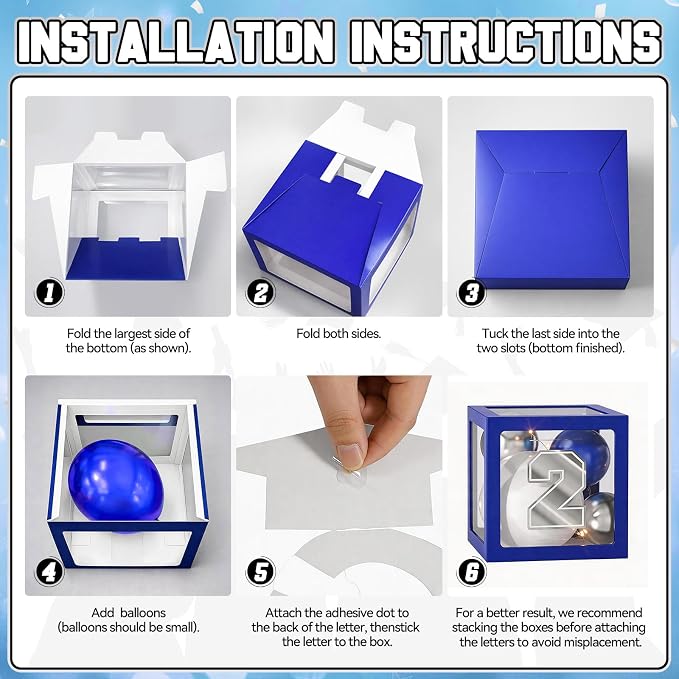 INSTALLATION INSTRUCTIONS

1

Fold the largest side of the bottom (as shown).

2

Fold both sides.

3

Tuck the last side into the two slots (bottom finished).

4

Add balloons (balloons should be small).

5

Attach the adhesive dot to the back of the letter, thenstick the letter to the box.

6

2

For a better result, we recommend stacking the boxes before attaching the letters to avoid misplacement.