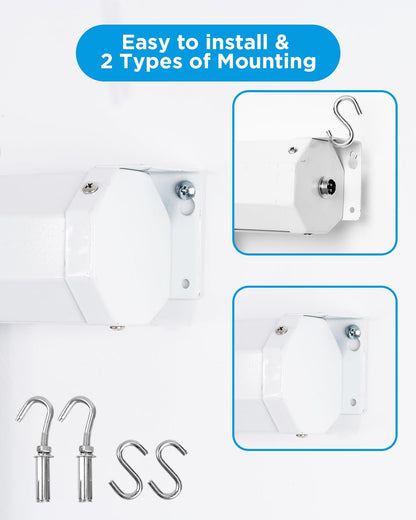 Easy to install &
2 Types of Mounting