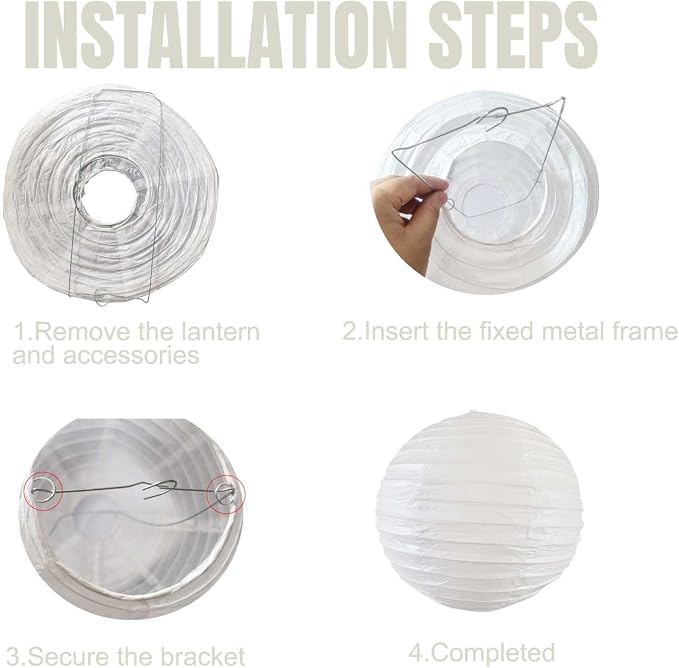 INSTALLATION STEPS

1.Remove the lantern and accessories

2.Insert the fixed metal frame

3.Secure the bracket

4.Completed