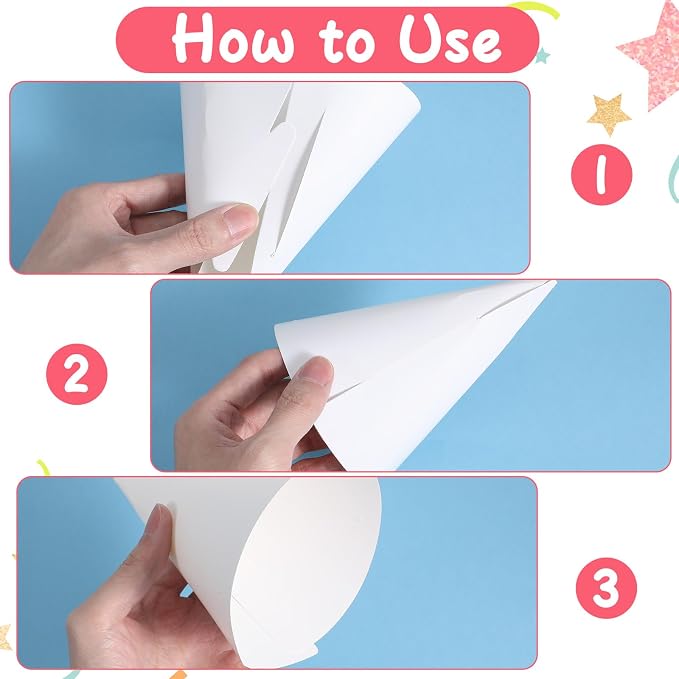 How to Use

1

2

3