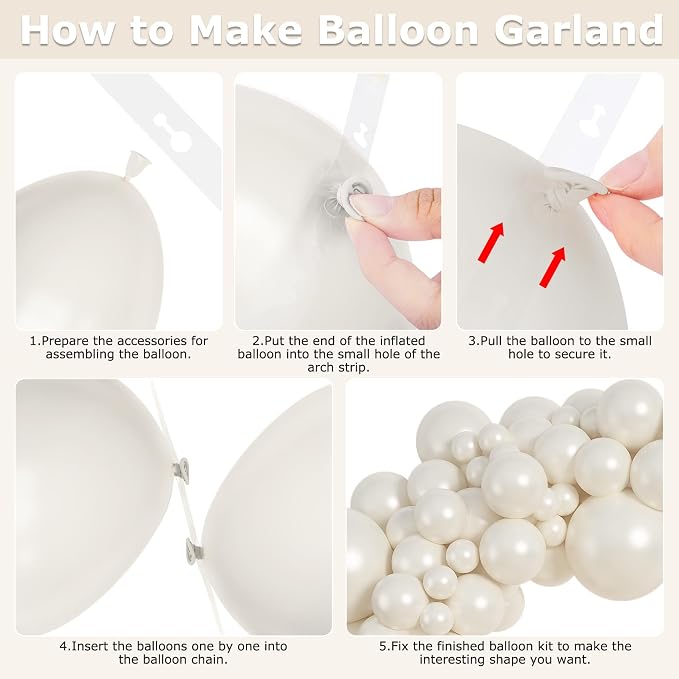 How to Make Balloon Garland

1.Prepare the accessories for assembling the balloon.

2.Put the end of the inflated balloon into the small hole of the arch strip.

3.Pull the balloon to the small hole to secure it.

4.Insert the balloons one by one into the balloon chain.

5.Fix the finished balloon kit to make the interesting shape you want.