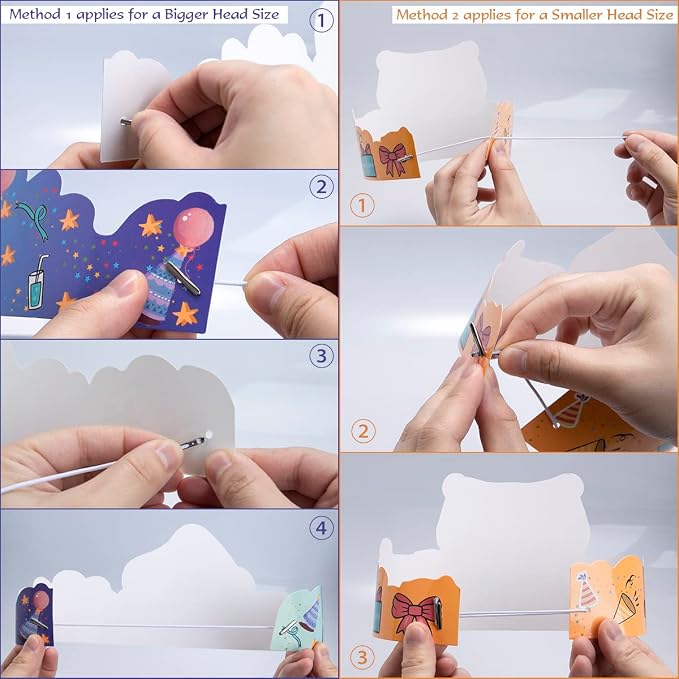 Method 1 applies for a Bigger Head Size

1

2

3

4

Method 2 applies for a Smaller Head Size

1

2

3