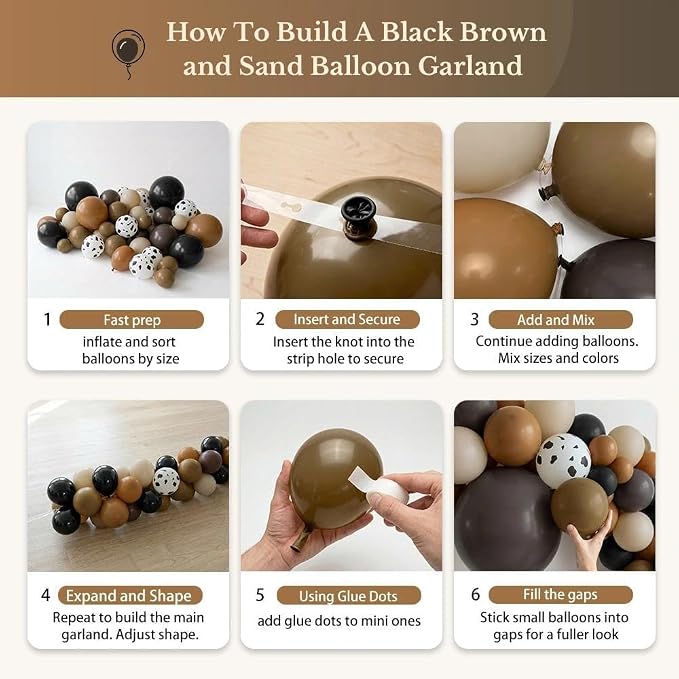 How To Build A Black Brown and Sand Balloon Garland

1 Fast prep
inflate and sort balloons by size

2 Insert and Secure
Insert the knot into the strip hole to secure

3 Add and Mix
Continue adding balloons. Mix sizes and colors

4 Expand and Shape
Repeat to build the main garland. Adjust shape.

5 Using Glue Dots
add glue dots to mini ones

6 Fill the gaps
Stick small balloons into gaps for a fuller look