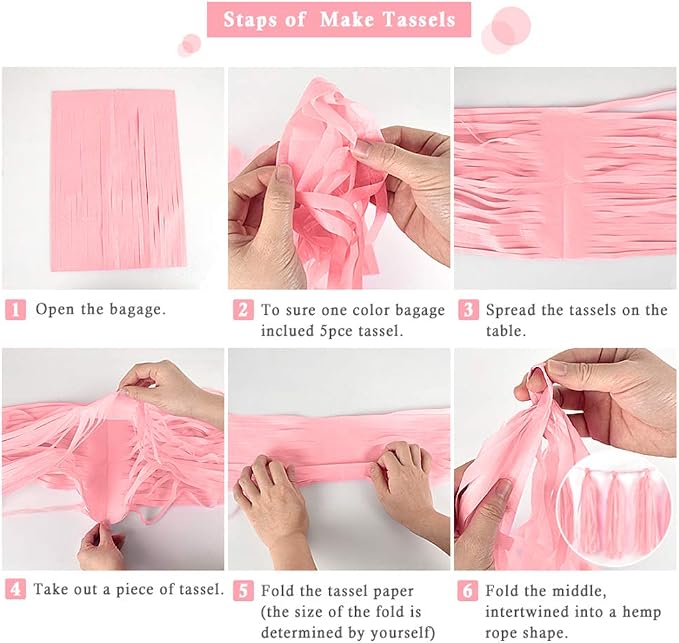 Staps of Make Tassels

1 Open the bagage.

2 To sure one color bagage inclued 5pce tassel.

3 Spread the tassels on the table.

4 Take out a piece of tassel.

5 Fold the tassel paper (the size of the fold is determined by yourself)

6 Fold the middle, intertwined into a hemp rope shape.