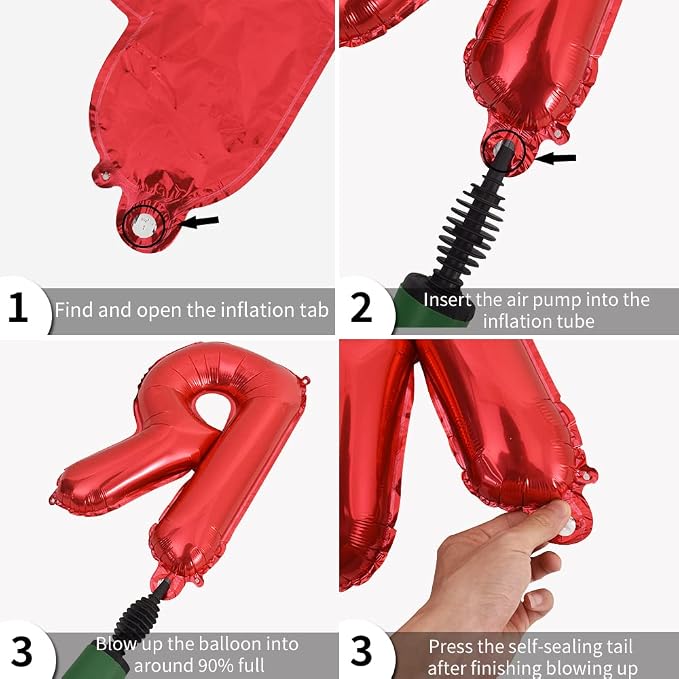 1 Find and open the inflation tab

2 Insert the air pump into the inflation tube

3 Blow up the balloon into around 90% full

3 Press the self-sealing tail after finishing blowing up