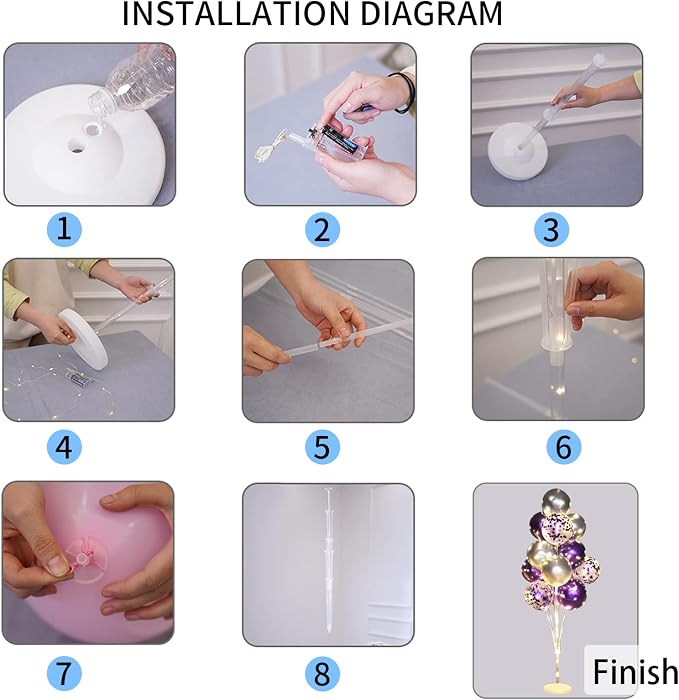 INSTALLATION DIAGRAM

1

2

3

4

5

6

7

8

Finish