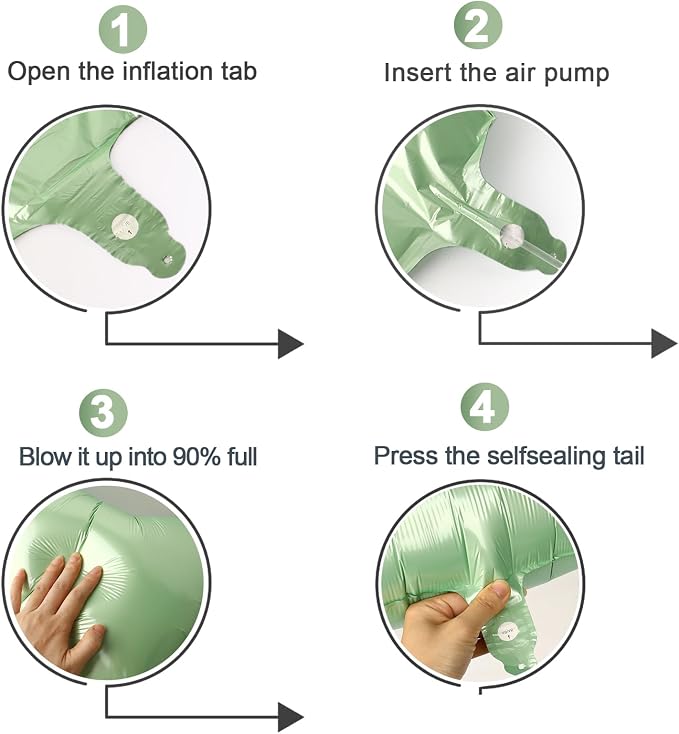 1
Open the inflation tab

2
Insert the air pump

3
Blow it up into 90% full

4
Press the selfsealing tail