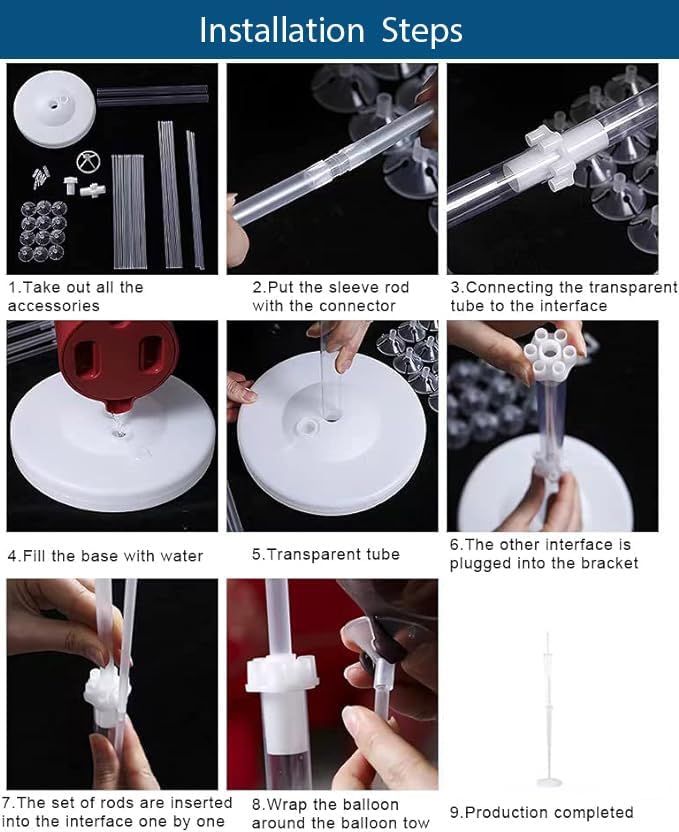 Installation Steps

1.Take out all the accessories

2.Put the sleeve rod with the connector

3.Connecting the transparent tube to the interface

4.Fill the base with water

5.Transparent tube

6.The other interface is plugged into the bracket

7.The set of rods are inserted into the interface one by one

8.Wrap the balloon around the balloon tow

9.Production completed