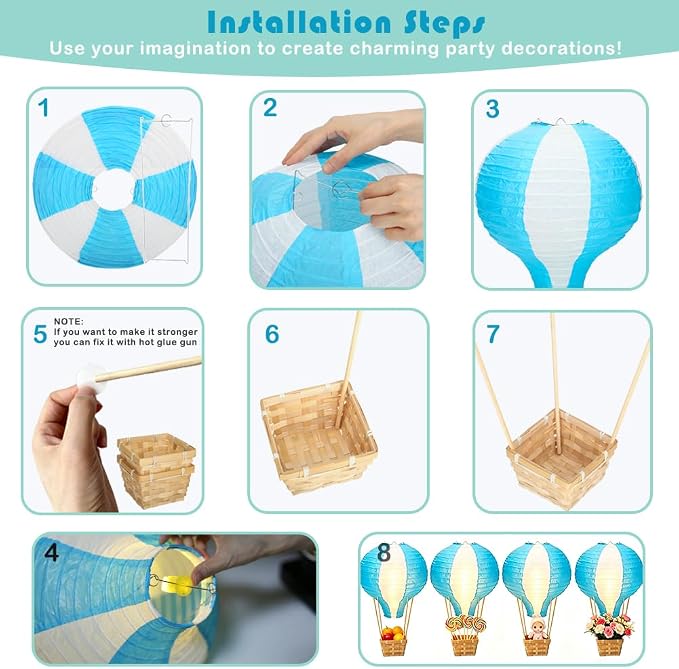 Installation Steps
Use your imagination to create charming party decorations!

1

2

3

5 NOTE:
If you want to make it stronger you can fix it with hot glue gun

6

7

4

8