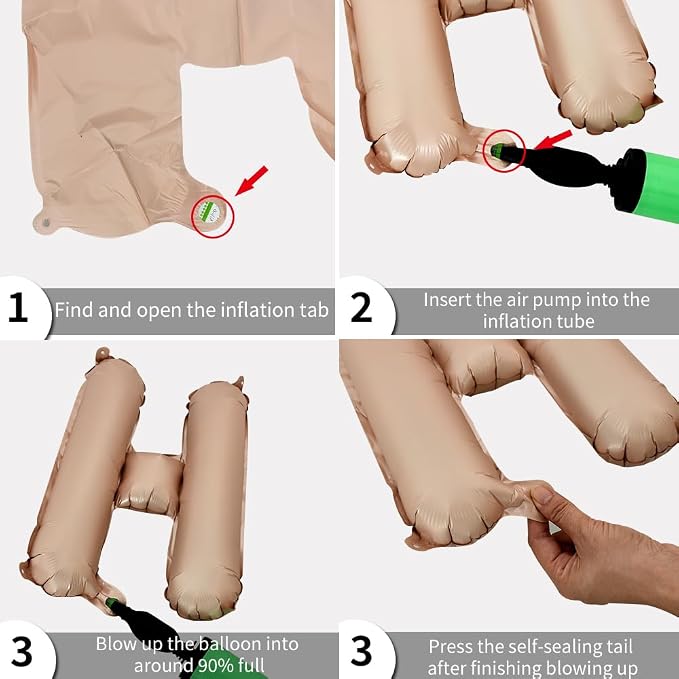 1 Find and open the inflation tab

2 Insert the air pump into the inflation tube

3 Blow up the balloon into around 90% full

3 Press the self-sealing tail after finishing blowing up