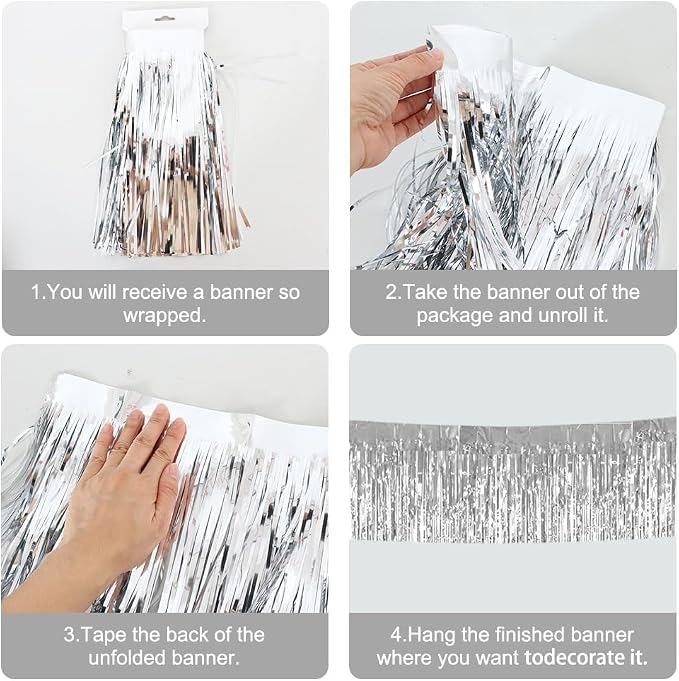 1.You will receive a banner so wrapped.

2.Take the banner out of the package and unroll it.

3.Tape the back of the unfolded banner.

4.Hang the finished banner where you want todecorate it.