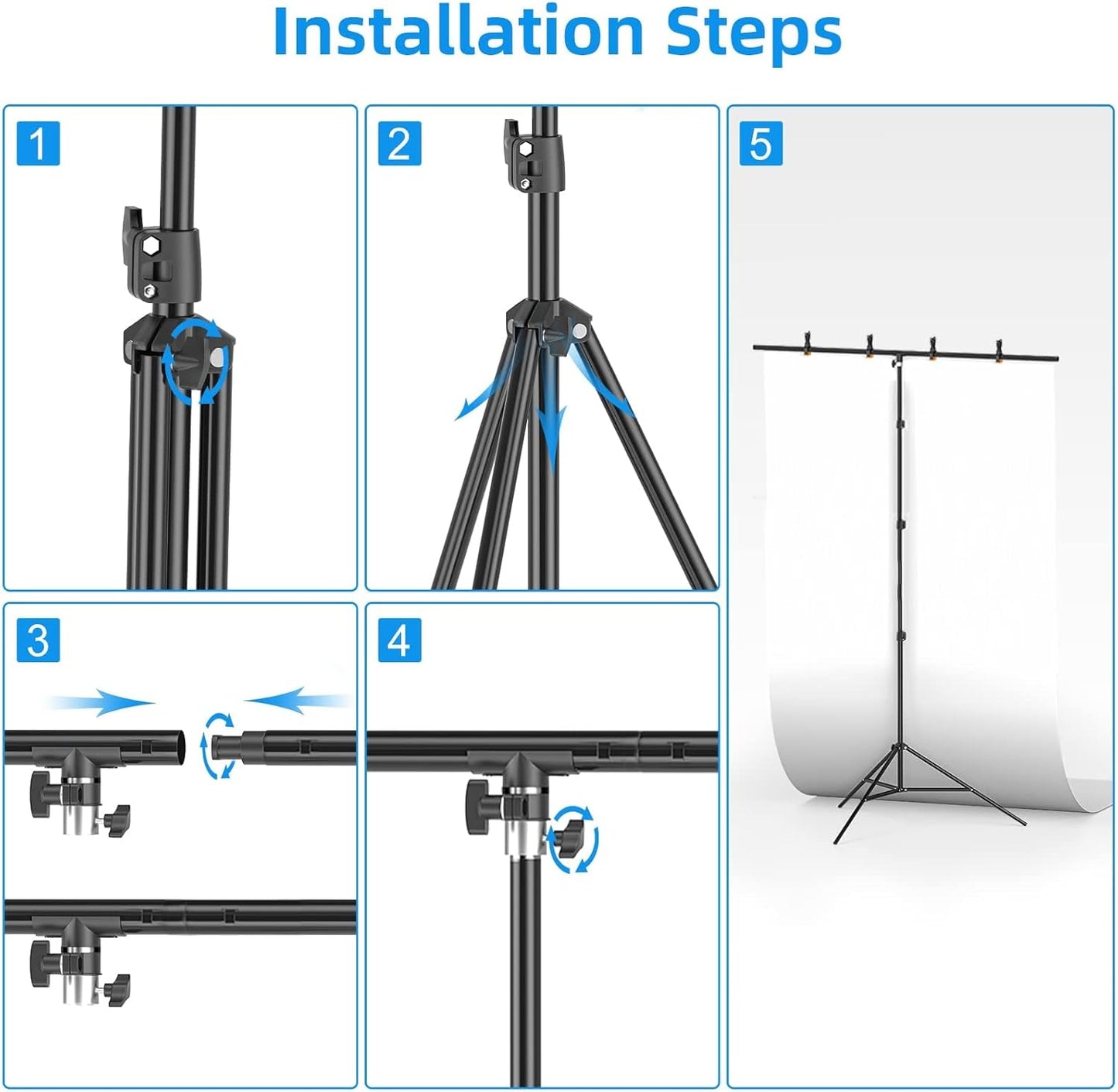 Installation Steps

1

2

5

3

4