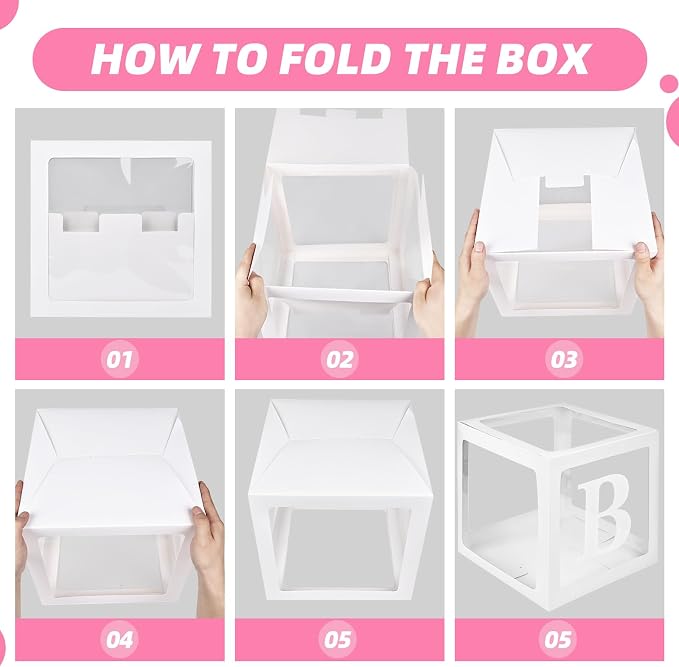 HOW TO FOLD THE BOX

01

02

03

04

05

B

05