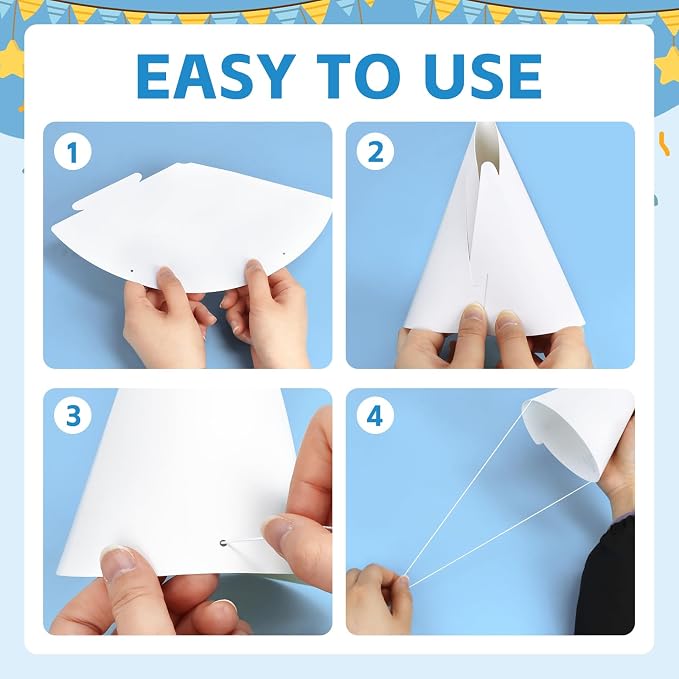 EASY TO USE

1

2

3

4