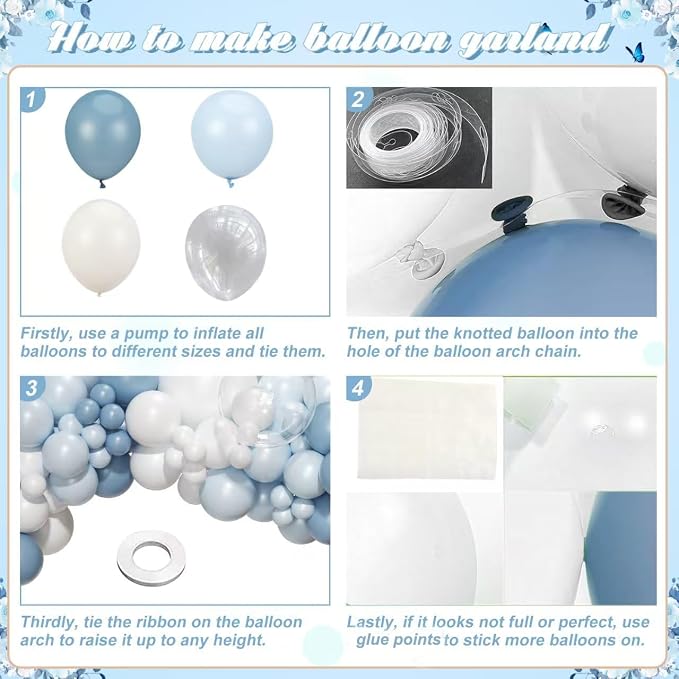 How to make balloon garland

1

Firstly, use a pump to inflate all balloons to different sizes and tie them.

2

Then, put the knotted balloon into the hole of the balloon arch chain.

3

Thirdly, tie the ribbon on the balloon arch to raise it up to any height.

4

Lastly, if it looks not full or perfect, use glue points to stick more balloons on.