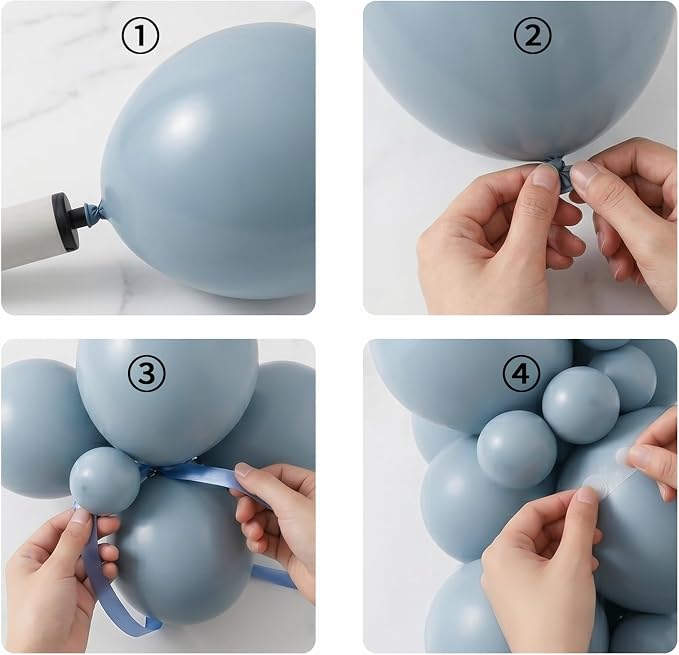 ①

②

③

④