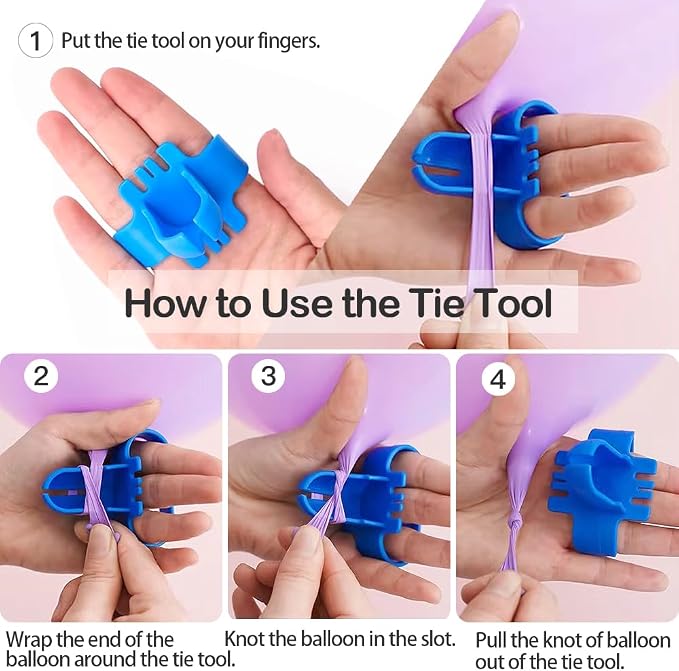 1 Put the tie tool on your fingers.

How to Use the Tie Tool

2

3

4

Wrap the end of the balloon around the tie tool.

Knot the balloon in the slot.

Pull the knot of balloon out of the tie tool.