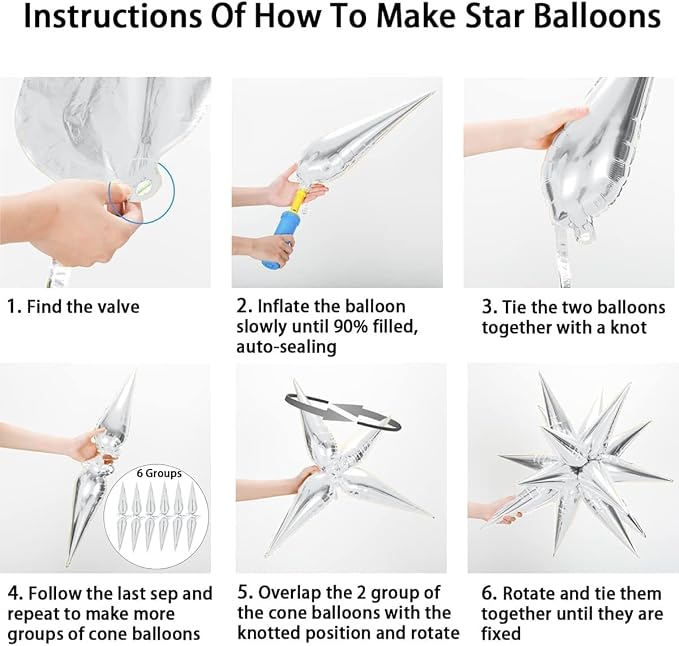 Instructions Of How To Make Star Balloons

1. Find the valve

2. Inflate the balloon slowly until 90% filled, auto-sealing

3. Tie the two balloons together with a knot

6 Groups

4. Follow the last sep and repeat to make more groups of cone balloons

5. Overlap the 2 group of the cone balloons with the knotted position and rotate

6. Rotate and tie them together until they are fixed