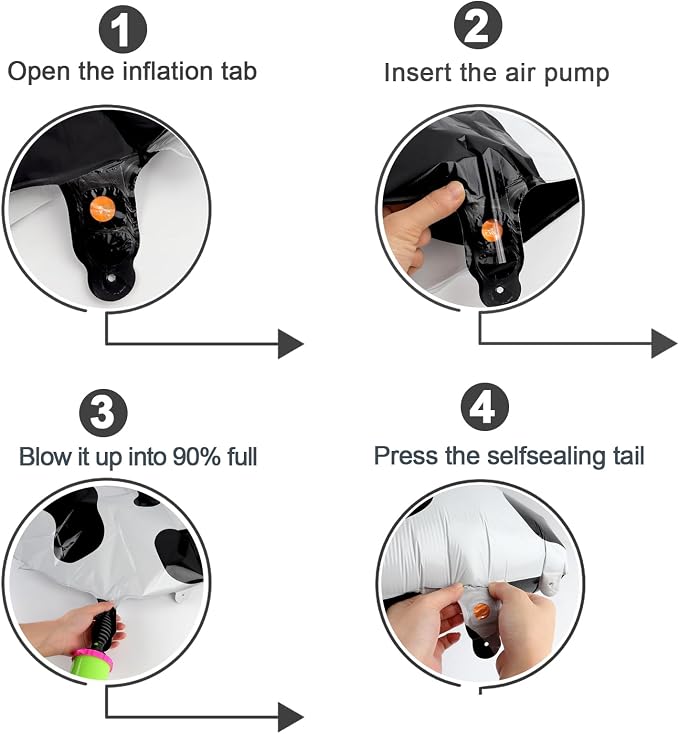 1
Open the inflation tab

2
Insert the air pump

3
Blow it up into 90% full

4
Press the selfsealing tail