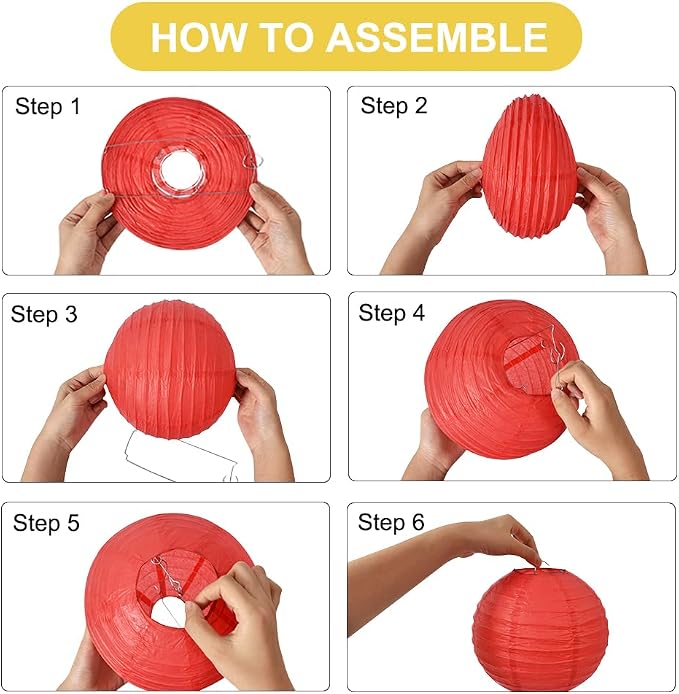 HOW TO ASSEMBLE

Step 1

Step 2

Step 3

Step 4

Step 5

Step 6