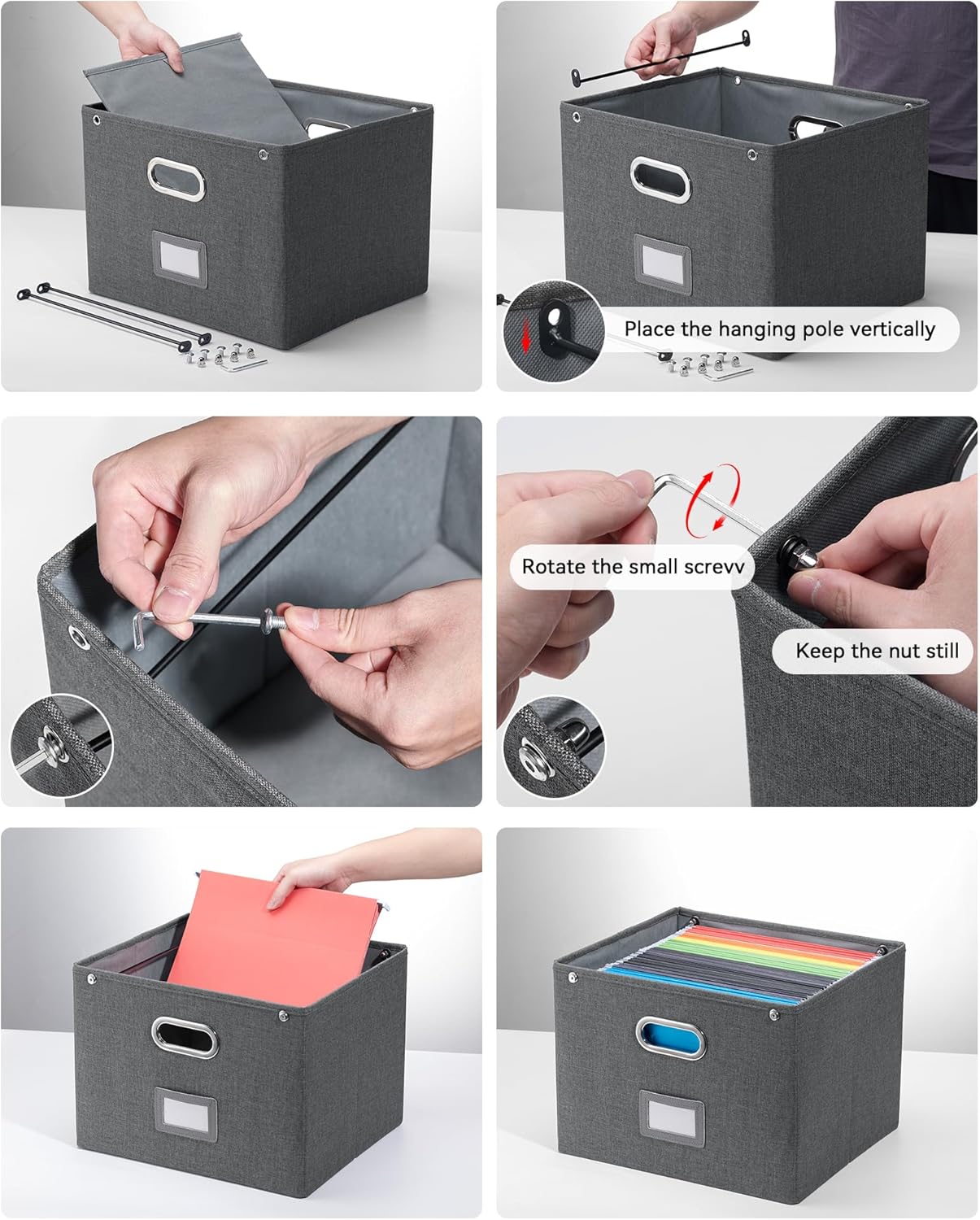 Place the hanging pole vertically

Rotate the small screvv

Keep the nut still