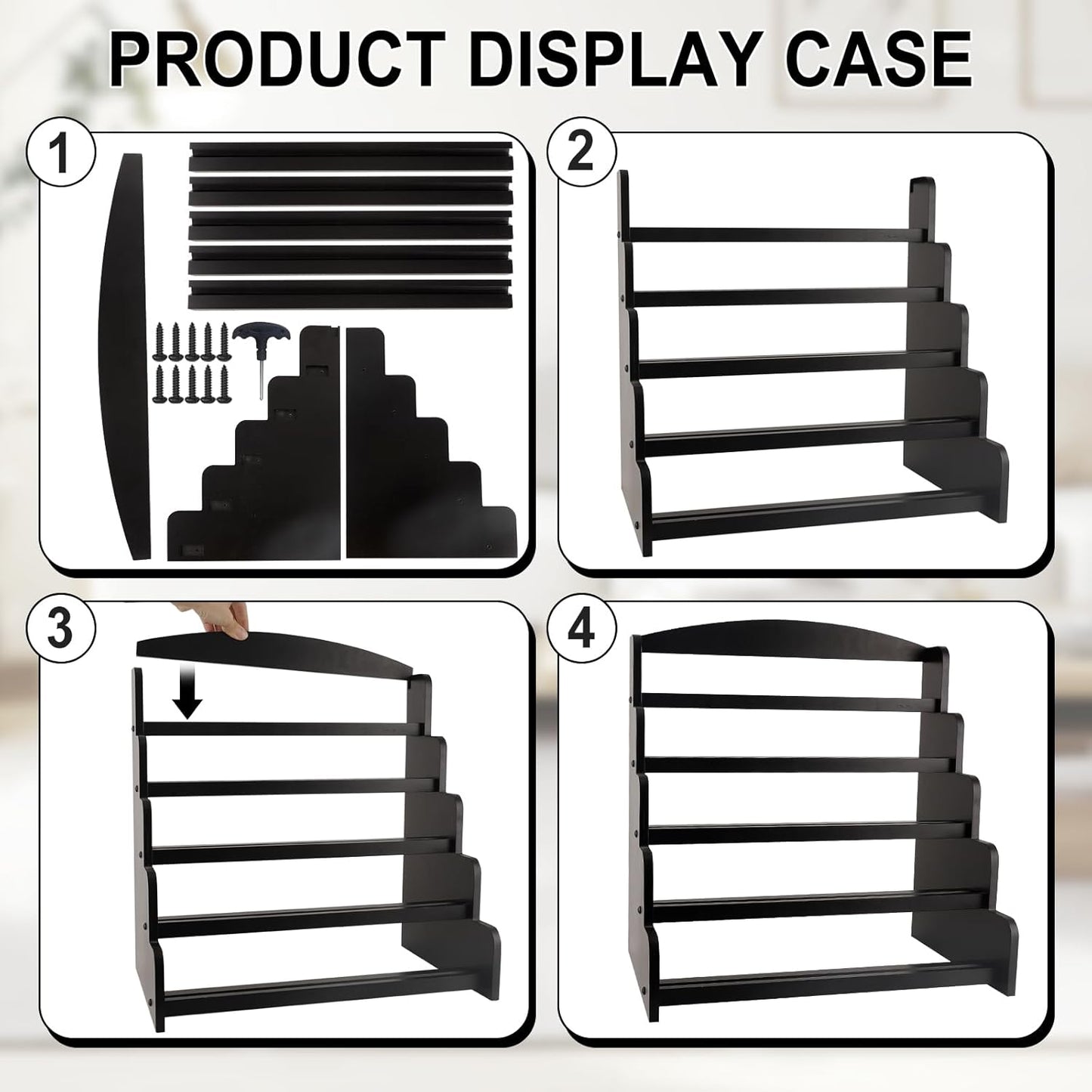 PRODUCT DISPLAY CASE

1

2

3

4